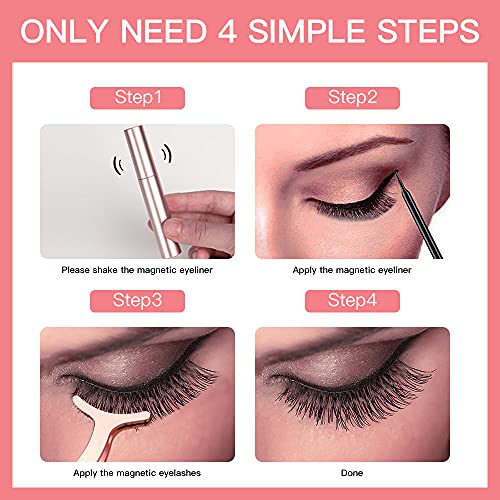 ONLY NEED 4 SIMPLE STEPS

Step1

Please shake the magnetic eyeliner

Step2

Apply the magnetic eyeliner

Step3

Apply the magnetic eyelashes

Step4

Done