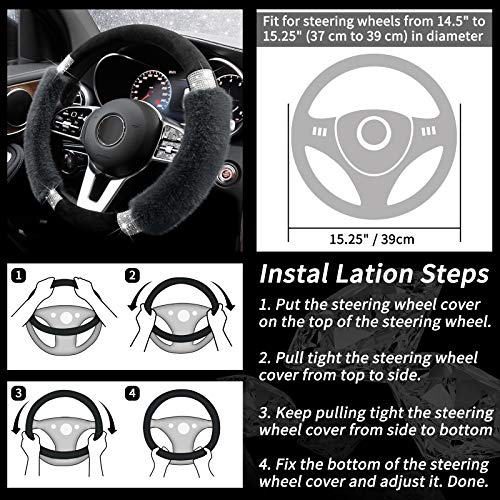 Fit for steering wheels from 14.5" to 15.25" (37 cm to 39 cm) in diameter

15.25" / 39cm

1

2

3

4

Instal Lation Steps

1. Put the steering wheel cover on the top of the steering wheel.

2. Pull tight the steering wheel cover from top to side.

3. Keep pulling tight the steering wheel cover from side to bottom

4. Fix the bottom of the steering wheel cover and adjust it. Done.