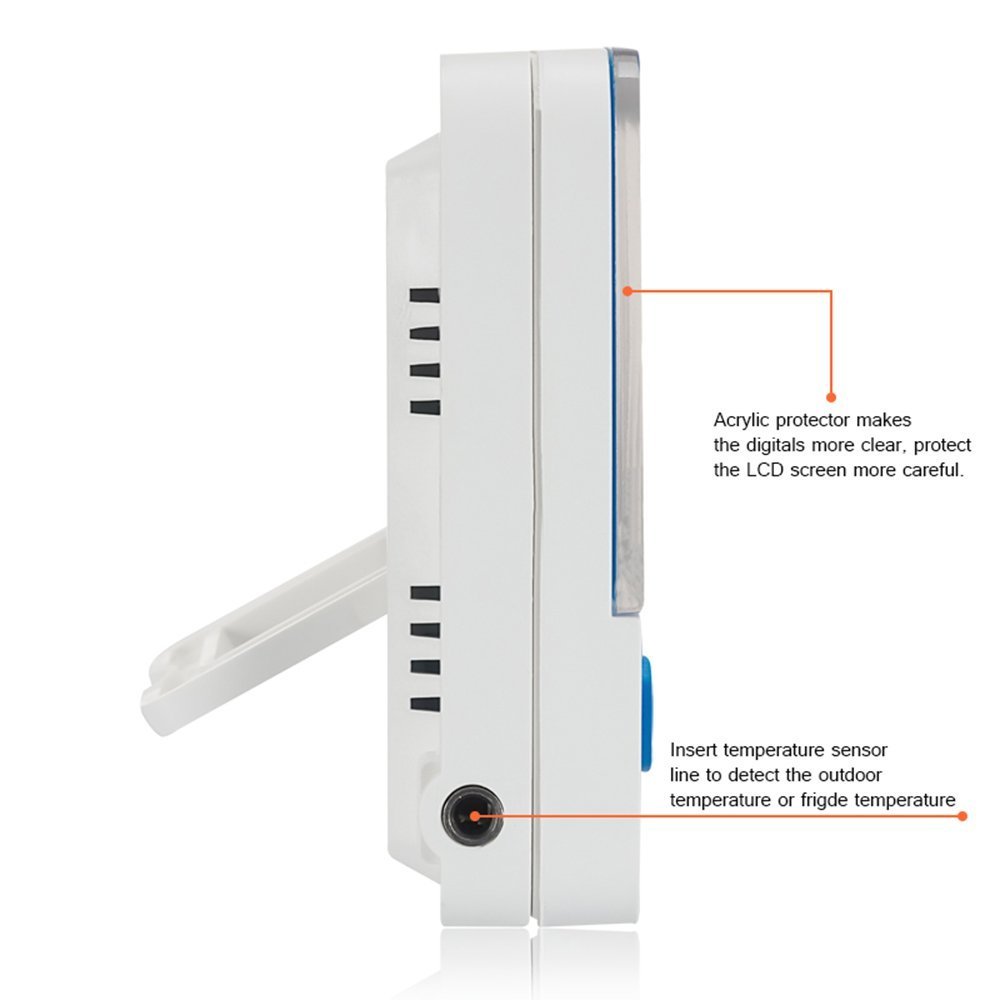 Acrylic protector makes the digitals more clear, protect the LCD screen more careful.

Insert temperature sensor line to detect the outdoor temperature or frigde temperature