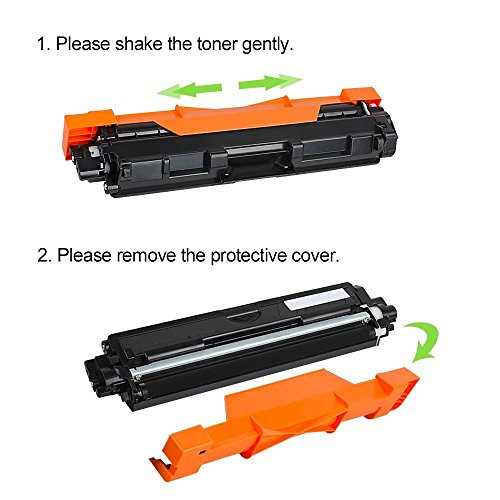 1. Please shake the toner gently.

2. Please remove the protective cover.