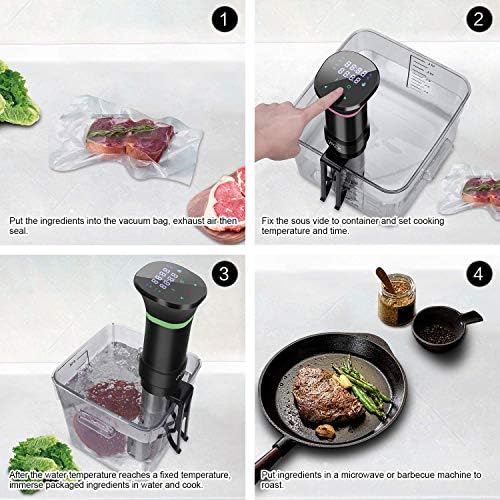 1

Put the ingredients into the vacuum bag, exhaust air then seal.

2

Fix the sous vide to container and set cooking temperature and time.

3

After the water temperature reaches a fixed temperature, immerse packaged ingredients in water and cook.

4

Put ingredients in a microwave or barbecue machine to roast.