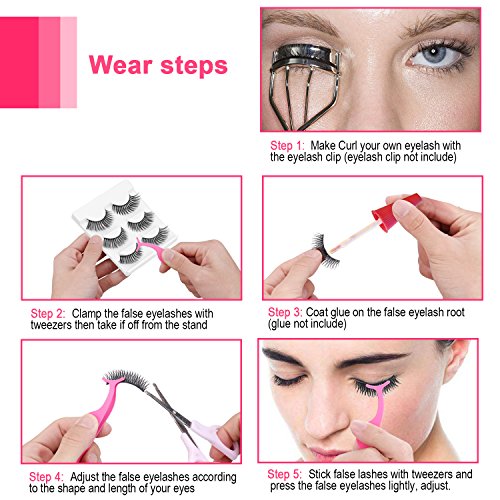 Wear steps

Step 1: Make Curl your own eyelash with the eyelash clip (eyelash clip not include)

Step 2: Clamp the false eyelashes with tweezers then take if off from the stand

Step 3: Coat glue on the false eyelash root (glue not include)

Step 4: Adjust the false eyelashes according to the shape and length of your eyes

Step 5: Stick false lashes with tweezers and press the false eyelashes lightly, adjust.