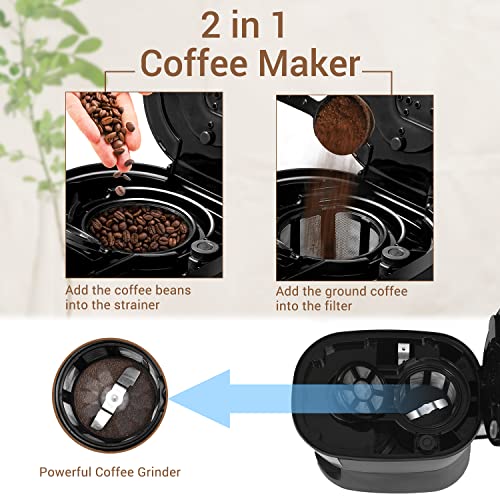 2 in 1
Coffee Maker

Add the coffee beans into the strainer

Add the ground coffee into the filter

Powerful Coffee Grinder