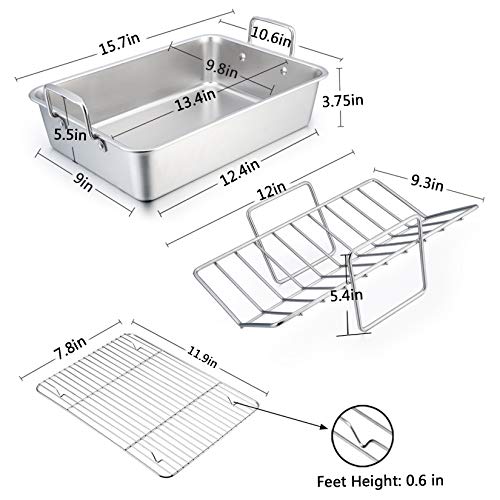 15.7in
10.6in
9.8in
13.4in
3.75in
5.5in
9in
12.4in
12in
9.3in
5.4in
7.8in
11.9in
Feet Height: 0.6 in