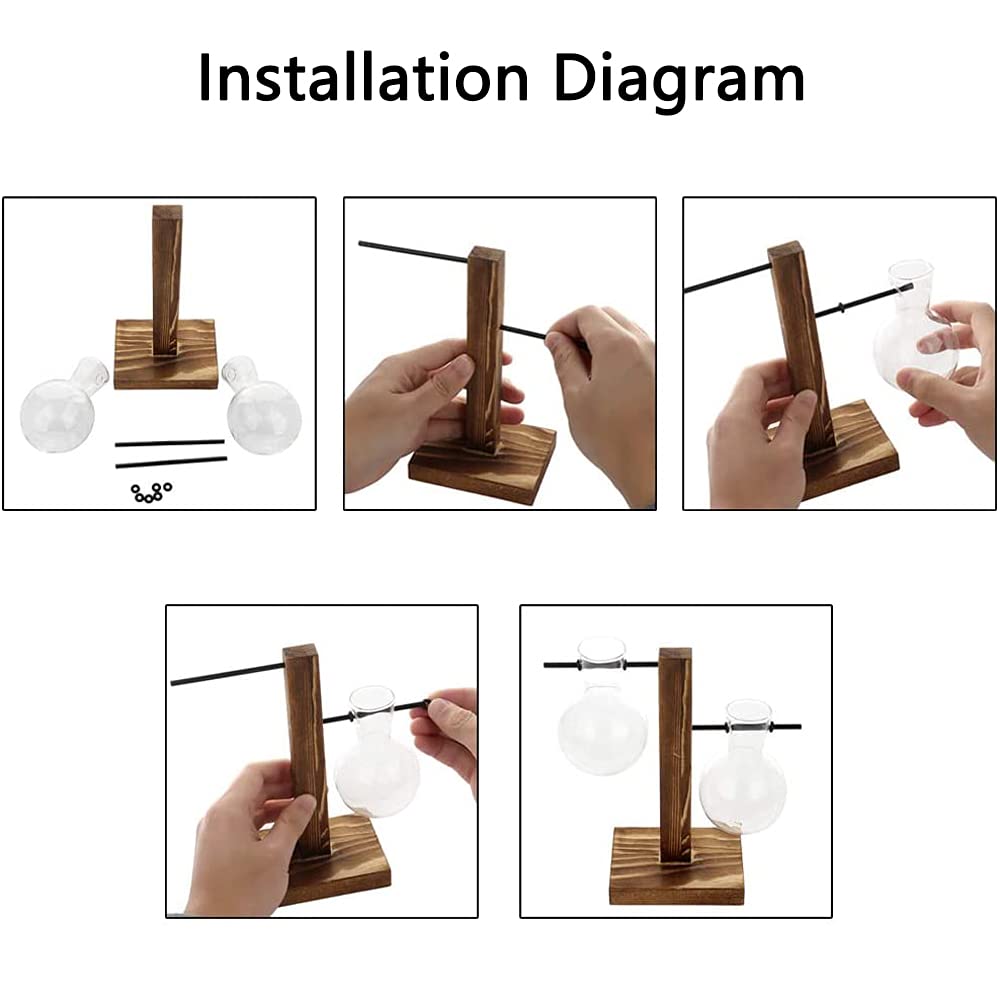 Installation Diagram