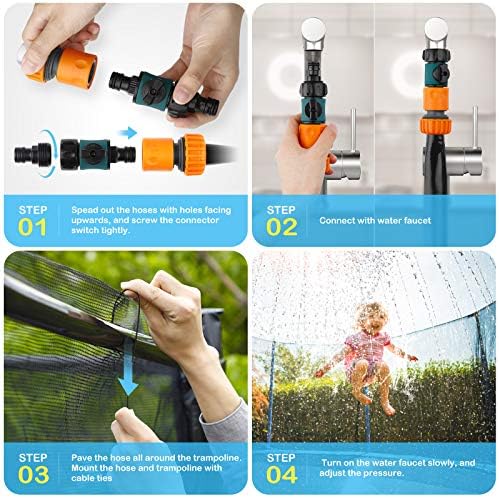 STEP 01
Spead out the hoses with holes facing upwards, and screw the connector switch tightly.

STEP 02
Connect with water faucet

STEP 03
Pave the hose all around the trampoline. Mount the hose and trampoline with cable ties

STEP 04
Turn on the water faucet slowly, and adjust the pressure.