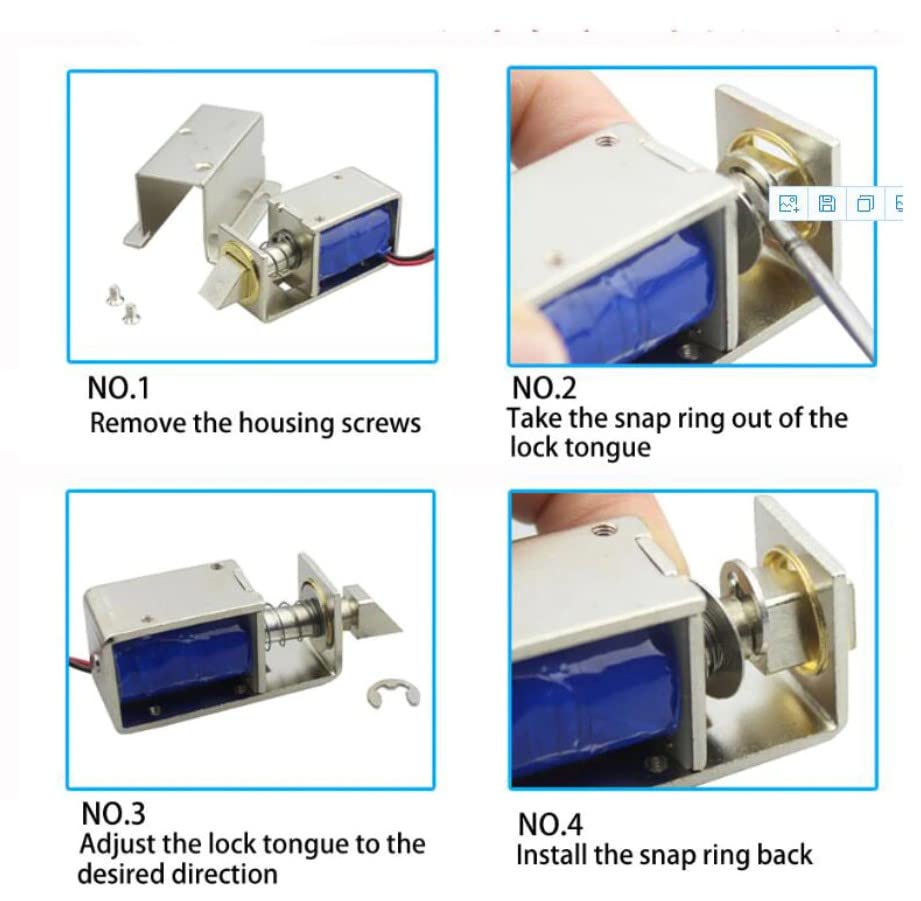 NO.1
Remove the housing screws

NO.2
Take the snap ring out of the lock tongue

NO.3
Adjust the lock tongue to the desired direction

NO.4
Install the snap ring back