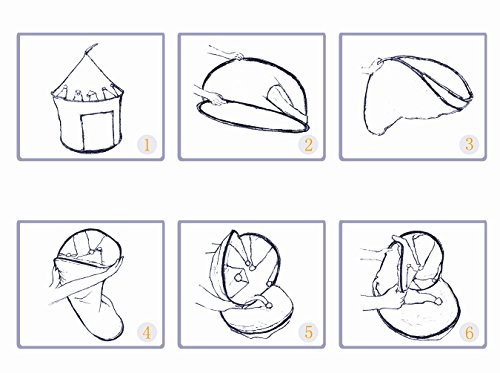 1

2

3

4

5

6