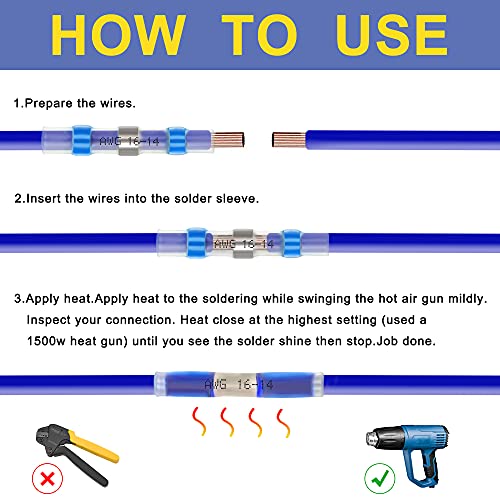 HOW TO USE

1.Prepare the wires.

AWG 16-14

2.Insert the wires into the solder sleeve.

AWG 16-14

3.Apply heat.Apply heat to the soldering while swinging the hot air gun mildly. Inspect your connection. Heat close at the highest setting (used a 1500w heat gun) until you see the solder shine then stop.Job done.

AWG 16-14