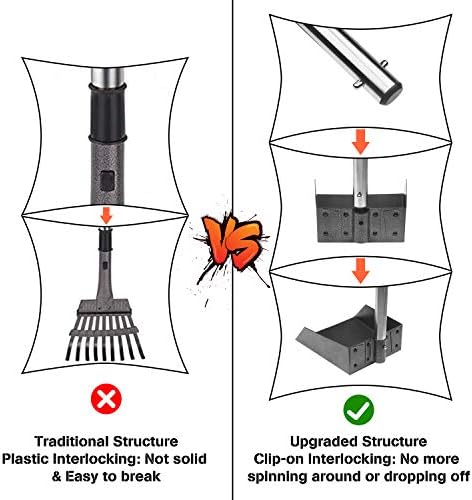 VS

Traditional Structure
Plastic Interlocking: Not solid & Easy to break

Upgraded Structure
Clip-on Interlocking: No more spinning around or dropping off