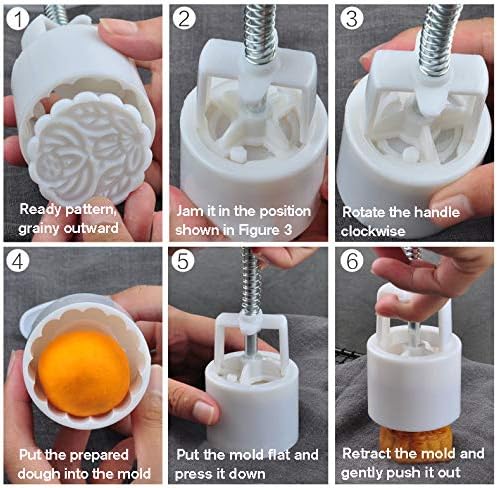 1
Ready pattern, grainy outward

2
Jam it in the position shown in Figure 3

3
Rotate the handle clockwise

4
Put the prepared dough into the mold

5
Put the mold flat and press it down

6
Retract the mold and gently push it out