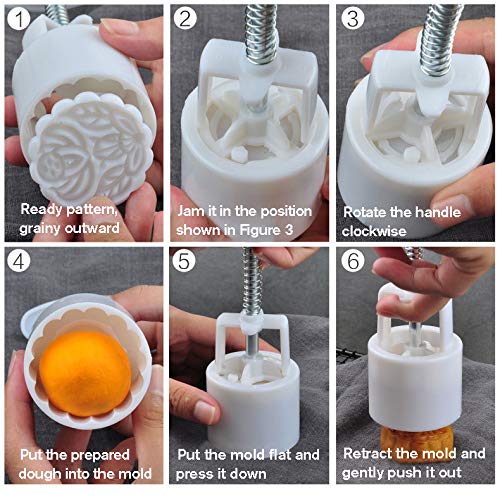 1
Ready pattern, grainy outward

2
Jam it in the position shown in Figure 3

3
Rotate the handle clockwise

4
Put the prepared dough into the mold

5
Put the mold flat and press it down

6
Retract the mold and gently push it out