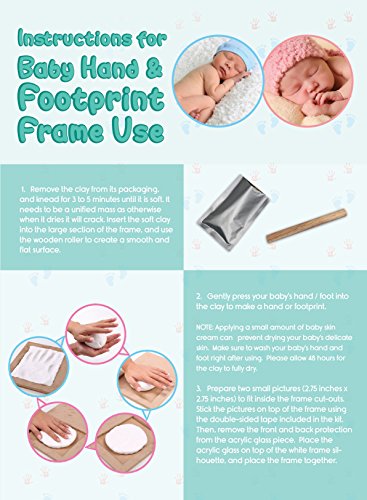 Instructions for
Baby Hand &
Footprint
Frame Use

1. Remove the clay from its packaging, and knead for 3 to 5 minutes until it is soft. It needs to be a unified mass as otherwise when it dries it will crack. Insert the soft clay into the large section of the frame, and use the wooden roller to create a smooth and flat surface.

2. Gently press your baby's hand / foot into the clay to make a hand or footprint.

NOTE: Applying a small amount of baby skin cream can prevent drying your baby's delicate skin. Make sure to wash your baby's hand and foot right after using. Please allow 48 hours for the clay to fully dry.

3. Prepare two small pictures (2.75 inches x 2.75 inches) to fit inside the frame cut-outs. Stick the pictures on top of the frame using the double-sided tape included in the kit. Then, remove the front and back protection from the acrylic glass piece. Place the acrylic glass on top of the white frame silhouette, and place the frame together.