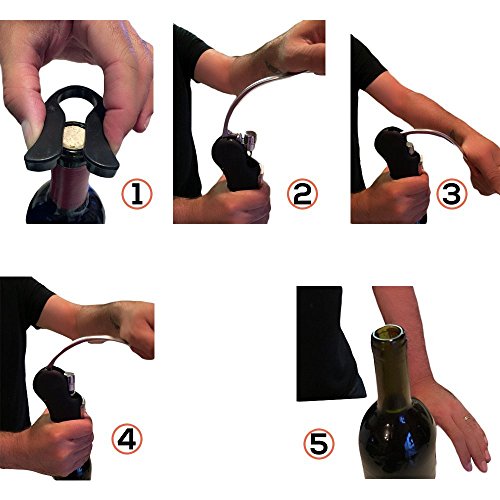 1
2
3
4
5