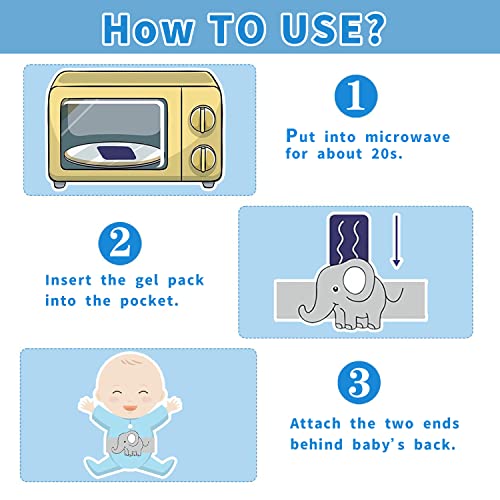 How TO USE?

1

Put into microwave for about 20s.

2

Insert the gel pack into the pocket.

3

Attach the two ends behind baby's back.