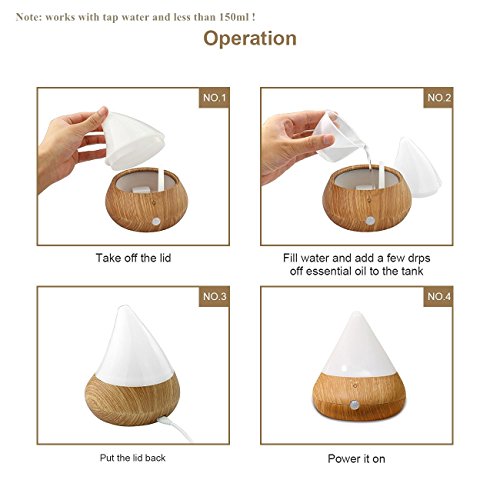 Note: works with tap water and less than 150ml !

Operation

NO.1

Take off the lid

NO.2

Fill water and add a few drps off essential oil to the tank

NO.3

Put the lid back

NO.4

Power it on