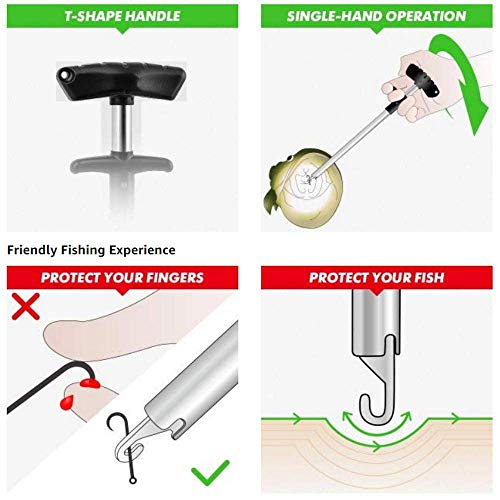 T-SHAPE HANDLE

SINGLE-HAND OPERATION

Friendly Fishing Experience

PROTECT YOUR FINGERS

PROTECT YOUR FISH