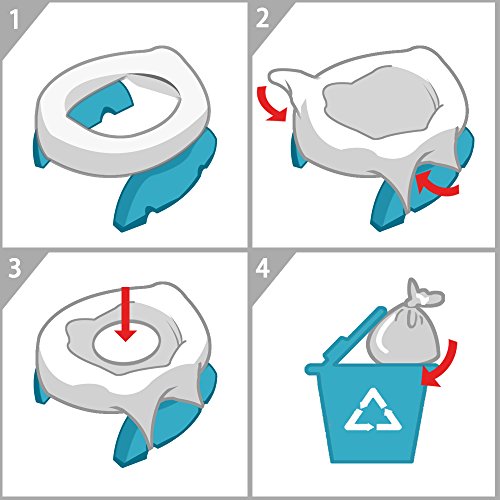 1

2

3

4