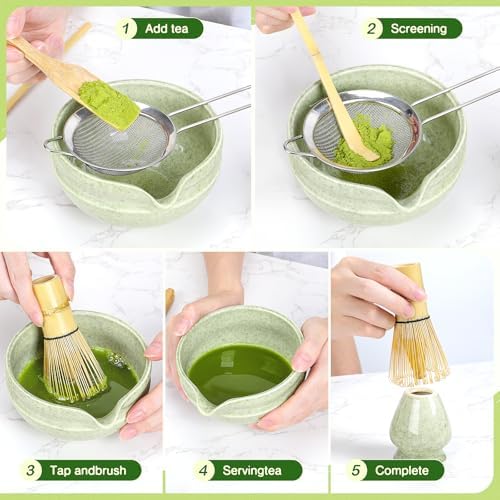 1 Add tea

2 Screening

3 Tap andbrush

4 Servingtea

5 Complete