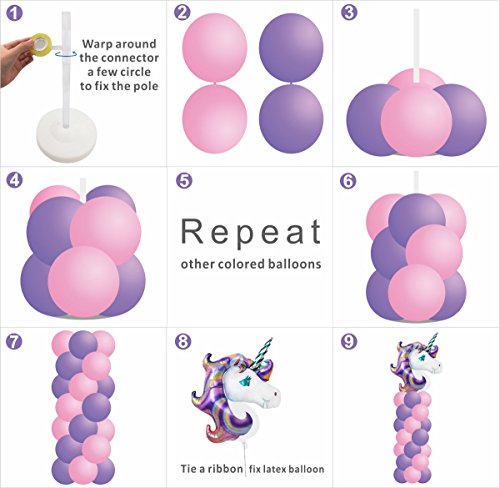 1

Warp around the connector a few circle to fix the pole

2

3

4

5

Repeat

other colored balloons

6

7

8

Tie a ribbon fix latex balloon

9