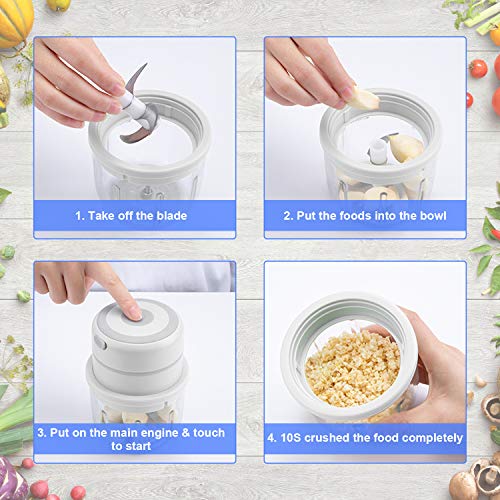 1. Take off the blade

2. Put the foods into the bowl

3. Put on the main engine & touch to start

4. 10S crushed the food completely