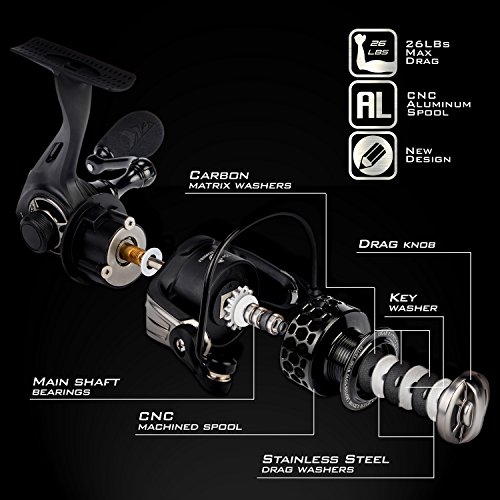 26 LBS

26LBs Max Drag

AL

CNC Aluminum Spool

New Design

Carbon matrix washers

Drag knob

Key washer

Main shaft bearings

CNC machined spool

Stainless Steel drag washers