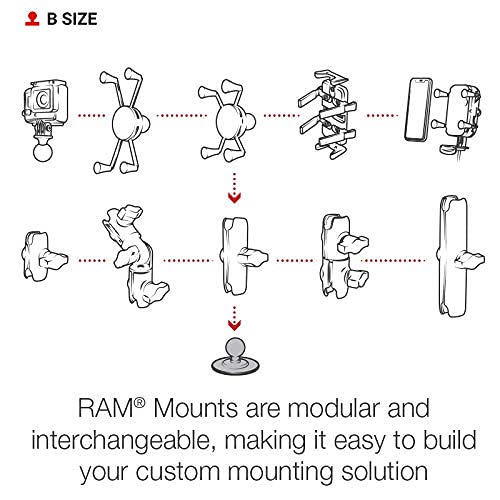 B SIZE

RAM® Mounts are modular and interchangeable, making it easy to build your custom mounting solution