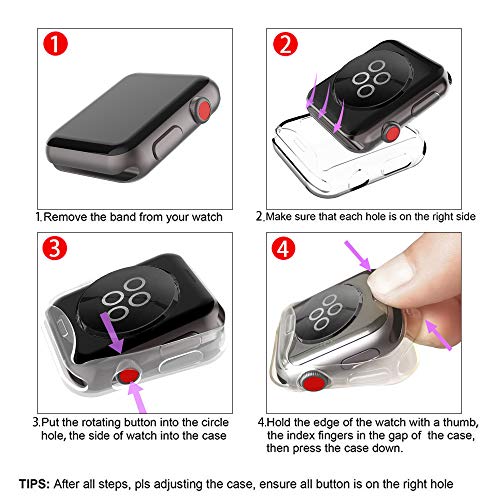 1

1.Remove the band from your watch

2

2.Make sure that each hole is on the right side

3

3.Put the rotating button into the circle hole, the side of watch into the case

4

4.Hold the edge of the watch with a thumb, the index fingers in the gap of the case, then press the case down.

TIPS: After all steps, pls adjusting the case, ensure all button is on the right hole