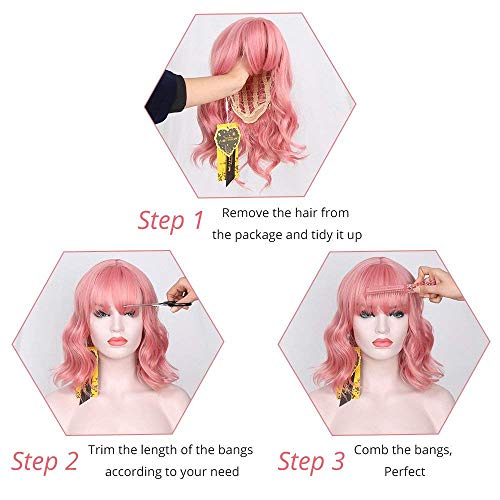 Step 1
Remove the hair from the package and tidy it up

Step 2
Trim the length of the bangs according to your need

Step 3
Comb the bangs, Perfect