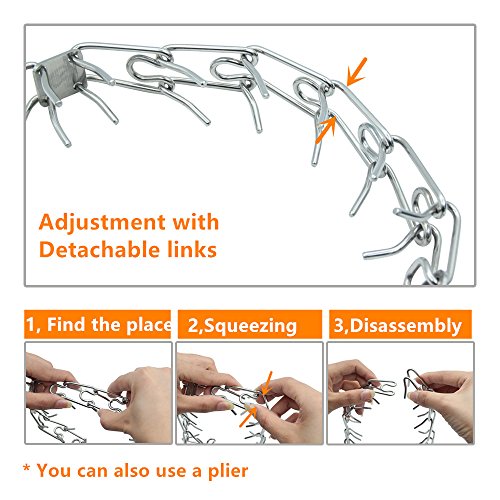 Adjustment with Detachable links

1, Find the place

2,Squeezing

3,Disassembly

* You can also use a plier