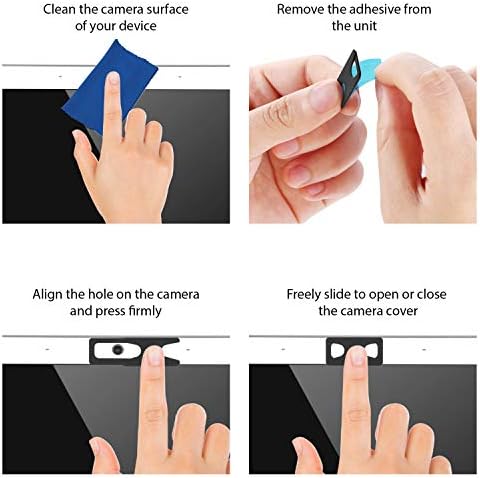 Clean the camera surface of your device

Remove the adhesive from the unit

Align the hole on the camera and press firmly

Freely slide to open or close the camera cover