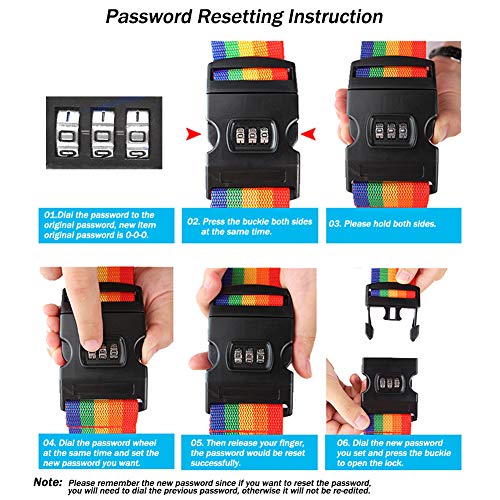 Password Resetting Instruction

01.Dial the password to the original password, new item original password is 0-0-0.

02. Press the buckle both sides at the same time.

03. Please hold both sides.

04. Dial the password wheel at the same time and set the new password you want.

05. Then release your finger, the password would be reset successfully.

06. Dial the new password you set and press the buckle to open the lock.

Note: Please remember the new password since if you want to reset the password, you will need to dial the previous password, otherwise it will not be re-edited.