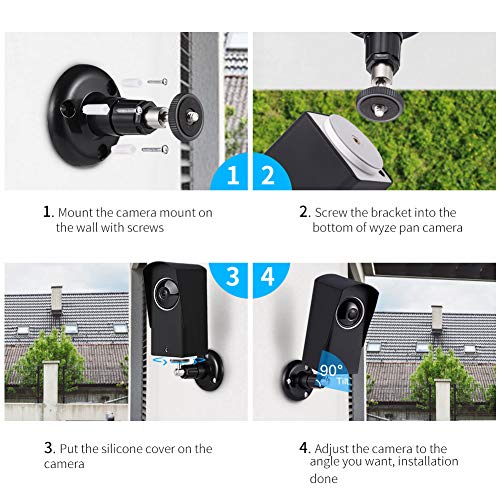 1

2

1. Mount the camera mount on the wall with screws

2. Screw the bracket into the bottom of wyze pan camera

3

4

90°
Tilt

3. Put the silicone cover on the camera

4. Adjust the camera to the angle you want, installation done