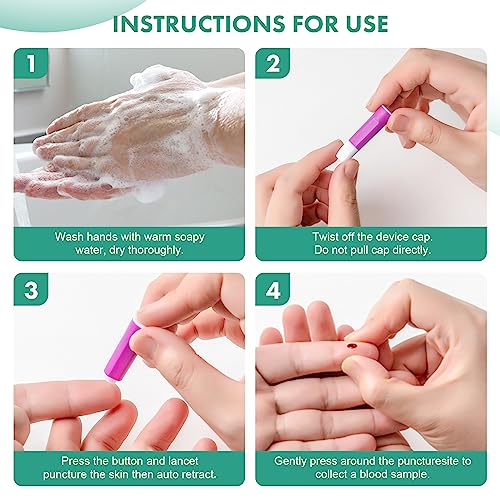 INSTRUCTIONS FOR USE

1

Wash hands with warm soapy water, dry thoroughly.

2

Twist off the device cap. Do not pull cap directly.

3

Press the button and lancet puncture the skin then auto retract.

4

Gently press around the puncturesite to collect a blood sample.