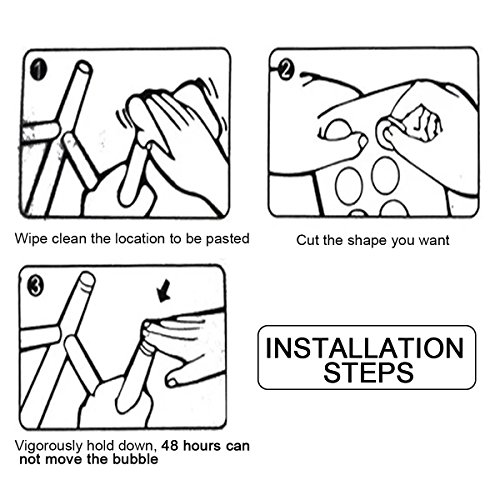 1

Wipe clean the location to be pasted

2

Cut the shape you want

3

Vigorously hold down, 48 hours can not move the bubble

INSTALLATION STEPS