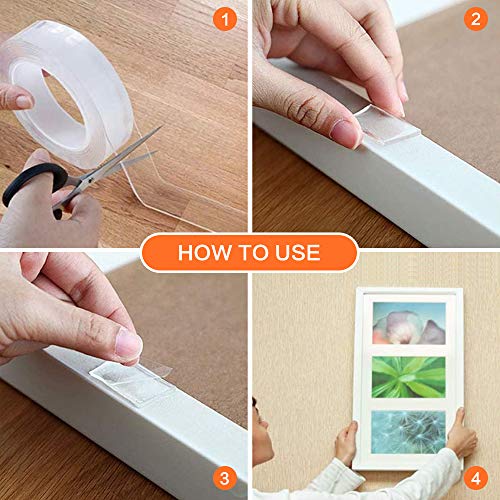 1

2

HOW TO USE

3

4