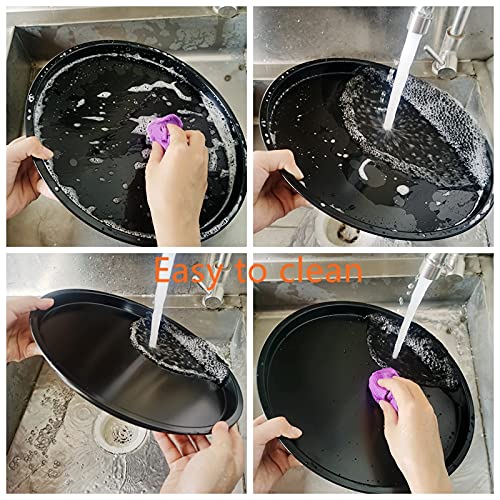 Easy to clean