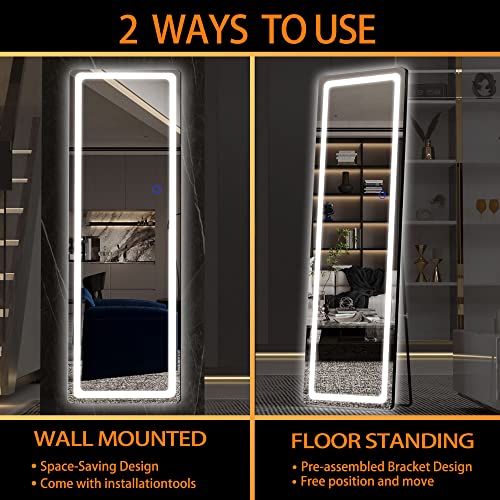 2 WAYS TO USE

WALL MOUNTED

• Space-Saving Design
• Come with installationtools

FLOOR STANDING

• Pre-assembled Bracket Design
• Free position and move