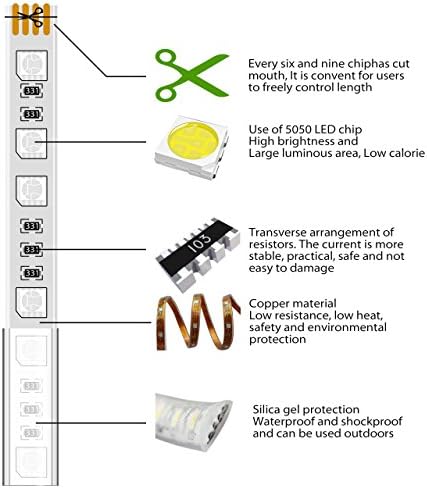 331

331

331

331

331

331

331

331

Every six and nine chiphas cut mouth, It is convent for users to freely control length

Use of 5050 LED chip
High brightness and
Large luminous area, Low calorie

103

Transverse arrangement of resistors. The current is more stable, practical, safe and not easy to damage

Copper material
Low resistance, low heat, safety and environmental protection

Silica gel protection
Waterproof and shockproof and can be used outdoors