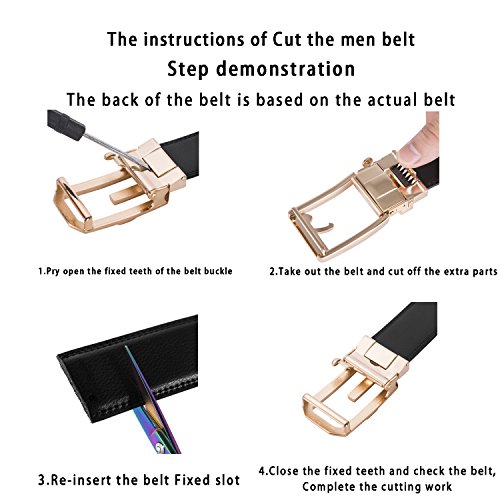 The instructions of Cut the men belt
Step demonstration
The back of the belt is based on the actual belt

1.Pry open the fixed teeth of the belt buckle

2.Take out the belt and cut off the extra parts

3.Re-insert the belt Fixed slot

4.Close the fixed teeth and check the belt, Complete the cutting work