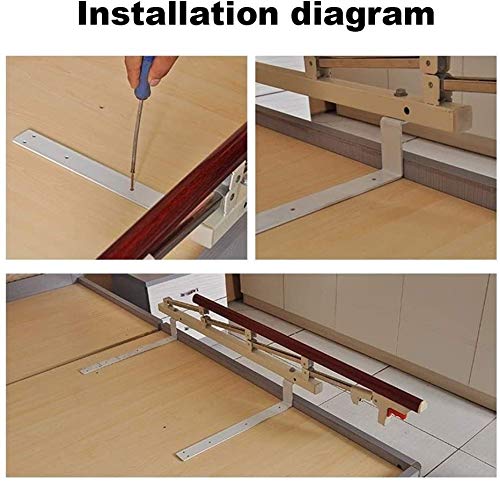 Installation diagram