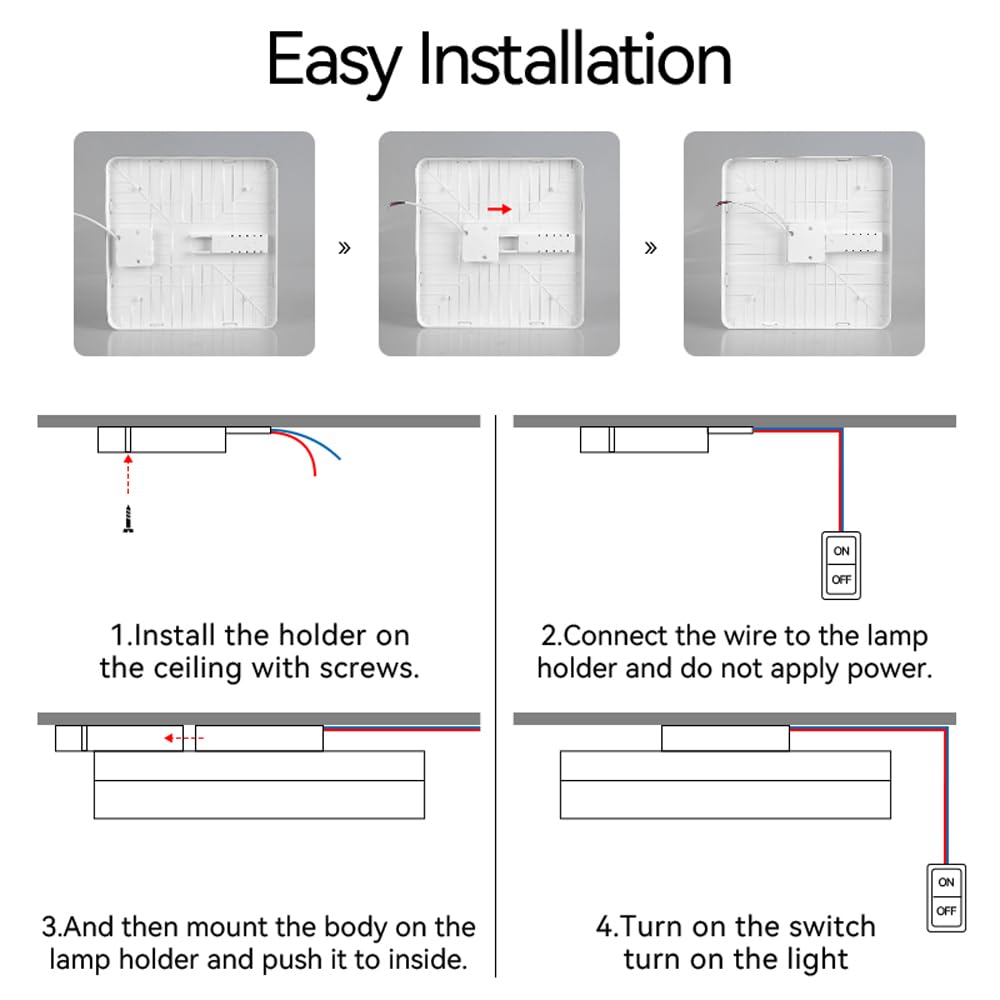 Easy Installation

»

»

1.Install the holder on the ceiling with screws.

ON
OFF

2.Connect the wire to the lamp holder and do not apply power.

3.And then mount the body on the lamp holder and push it to inside.

ON
OFF

4.Turn on the switch turn on the light