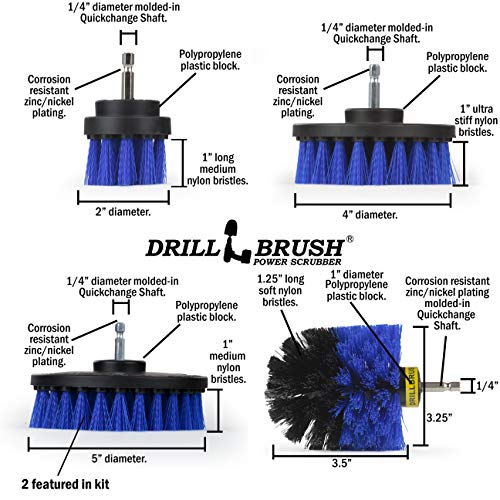 1/4" diameter molded-in Quickchange Shaft.

Polypropylene plastic block.

Corrosion resistant zinc/nickel plating.

1" long medium nylon bristles.

2" diameter.

1/4" diameter molded-in Quickchange Shaft.

Polypropylene plastic block.

Corrosion resistant zinc/nickel plating.

1" ultra stiff nylon bristles.

4" diameter.

DRILL BRUSH®
POWER SCRUBBER

1/4" diameter molded-in Quickchange Shaft.

Polypropylene plastic block.

Corrosion resistant zinc/nickel plating.

1" medium nylon bristles.

5" diameter.

2 featured in kit

1.25" long soft nylon bristles.

1" diameter Polypropylene plastic block.

Corrosion resistant zinc/nickel plating molded-in Quickchange Shaft.

DRILL BRUSH

1/4"

3.25"

3.5"