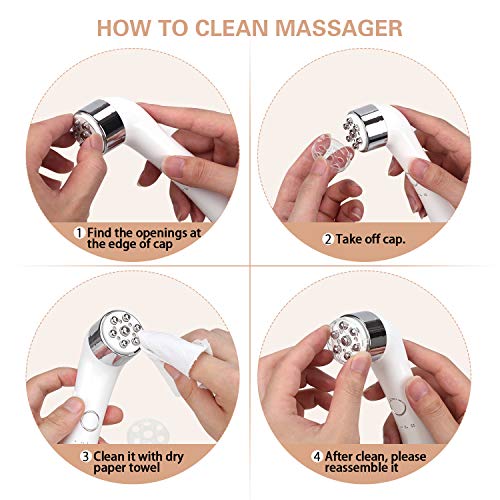 HOW TO CLEAN MASSAGER

1 Find the openings at the edge of cap

2 Take off cap.

3 Clean it with dry paper towel

4 After clean, please reassemble it