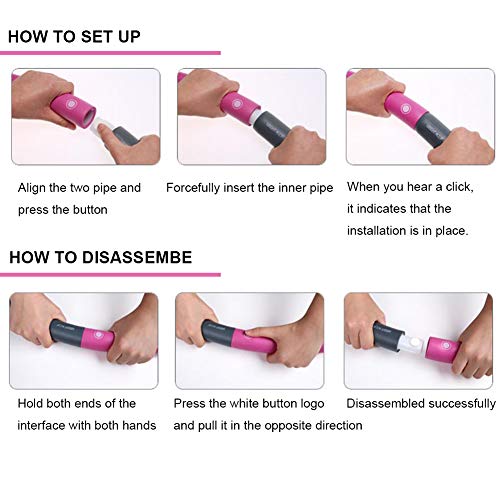 HOW TO SET UP

Align the two pipe and press the button

Forcefully insert the inner pipe

When you hear a click, it indicates that the installation is in place.

HOW TO DISASSEMBE

Hold both ends of the interface with both hands

Press the white button logo and pull it in the opposite direction

Disassembled successfully