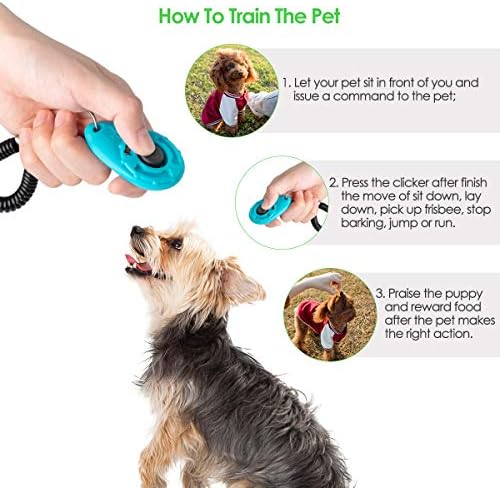 How To Train The Pet

1. Let your pet sit in front of you and issue a command to the pet;

2. Press the clicker after finish the move of sit down, lay down, pick up frisbee, stop barking, jump or run.

3. Praise the puppy and reward food after the pet makes the right action.