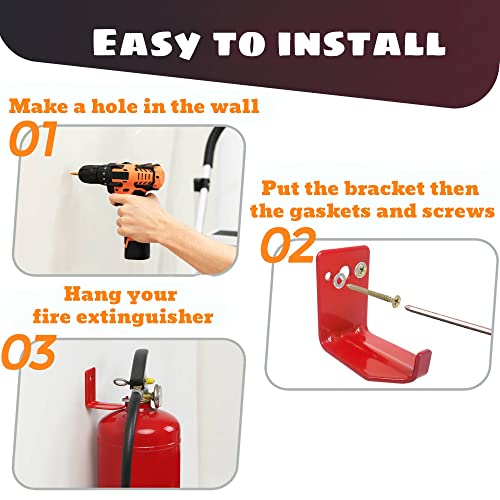 EASY TO INSTALL

Make a hole in the wall

01

Put the bracket then the gaskets and screws

02

Hang your fire extinguisher

03