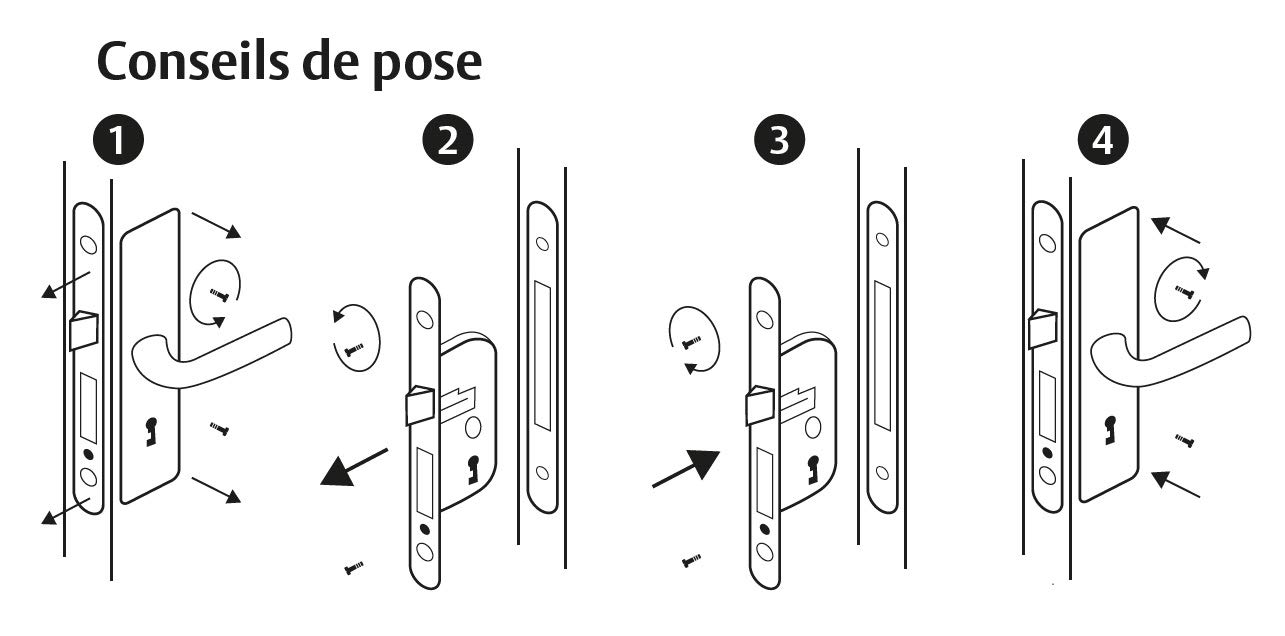 Conseils de pose

1

2

3

4