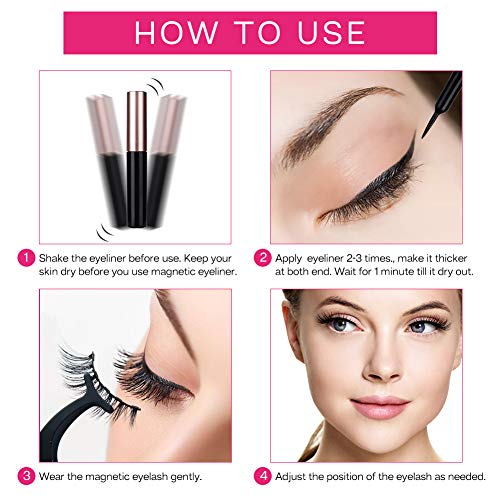 HOW TO USE

1 Shake the eyeliner before use. Keep your skin dry before you use magnetic eyeliner.

2 Apply eyeliner 2-3 times., make it thicker at both end. Wait for 1 minute till it dry out.

3 Wear the magnetic eyelash gently.

4 Adjust the position of the eyelash as needed.