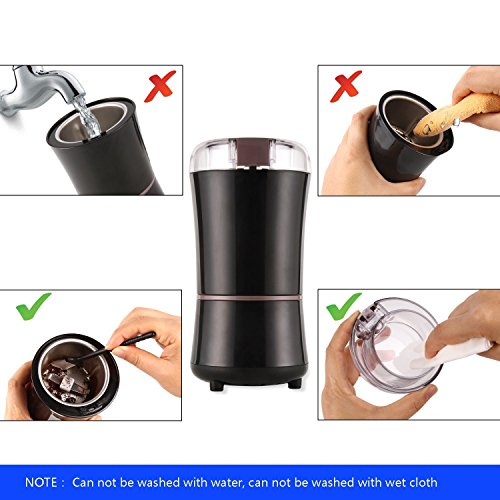 NOTE : Can not be washed with water, can not be washed with wet cloth